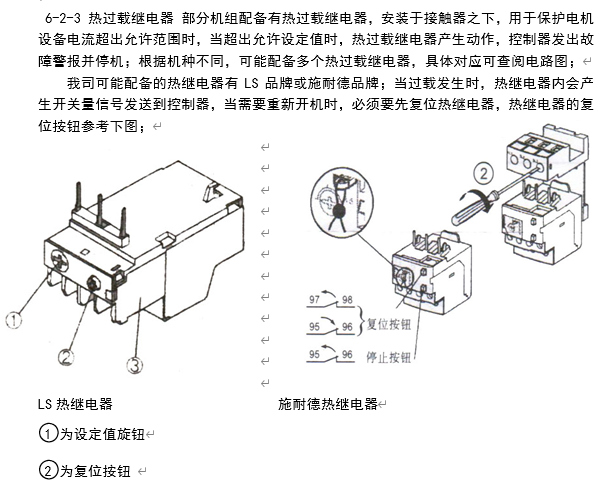 6-2-3 热过载继电器 部分机组配备有热过载继电器，安装于接触器之下，用于保护电机设备电流超出允许范围时，当超出允许设定值时，热过载继电器产生动作，控制器发出故障警报并停机；根据机种不同，可能配备多个热过载继电器，具体对应可查阅电路图；

我司可能配备的热继电器有 LS 品牌或施耐德品牌；当过载发生时，热继电器内会产生开关量信号发送到控制器，当需要重新开机时，必须要先复位热继电器，热继电器的复位按钮参考下图；

①

②

③

②

97 98

95 96

复位按钮

95 96

停止按钮

LS 热继电器

施耐德热继电器

①为设定值旋钮

②为复位按钮